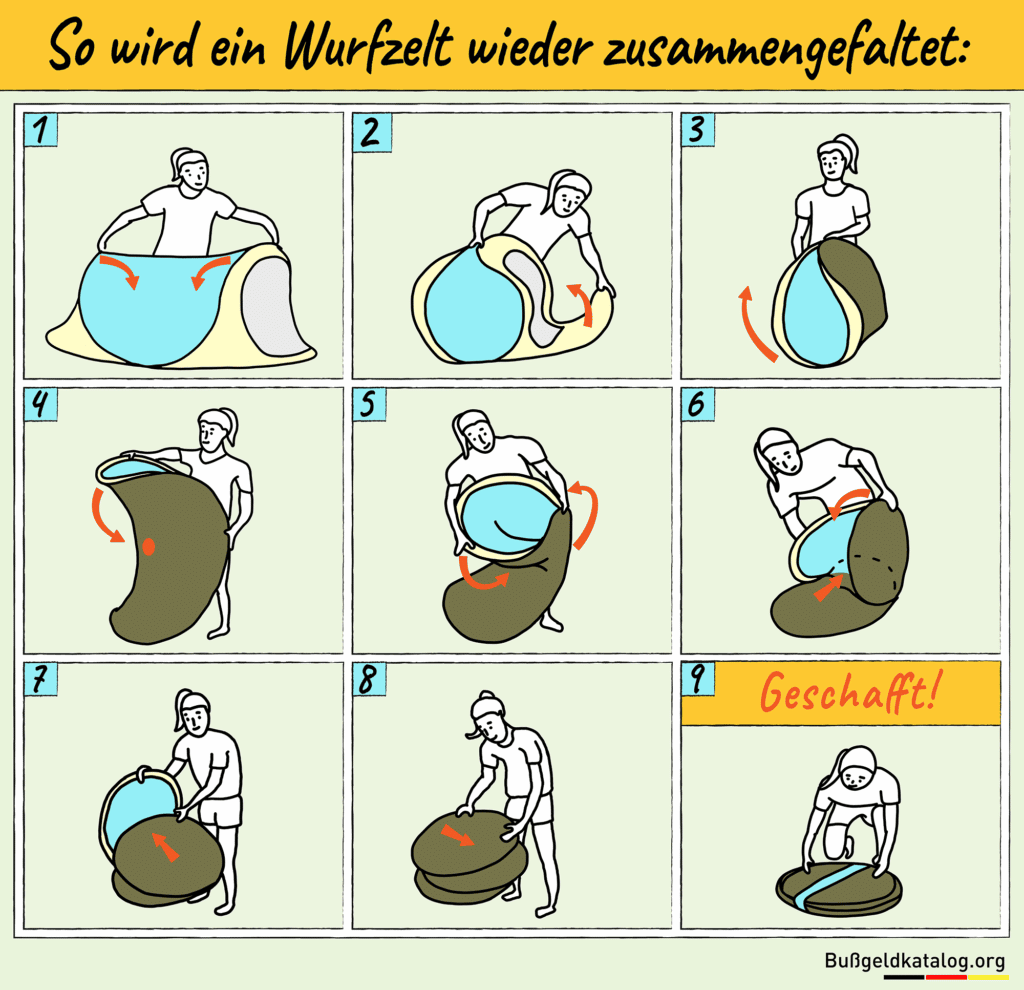 So wird ein Wurfzelt wieder zusammengefaltet:

1

2

3

4

5

6

7

8

9

Geschafft!

Bußgeldkatalog.org